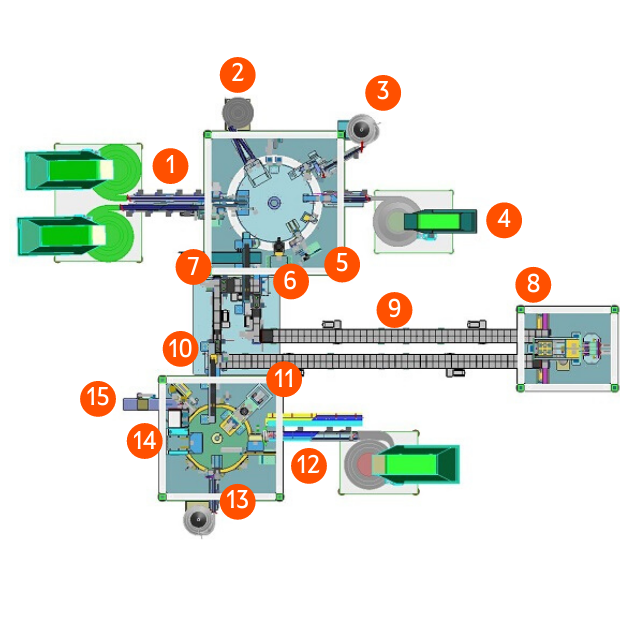 2
3
1
4
7
6
5
8
9
10
11
15
14
12
13